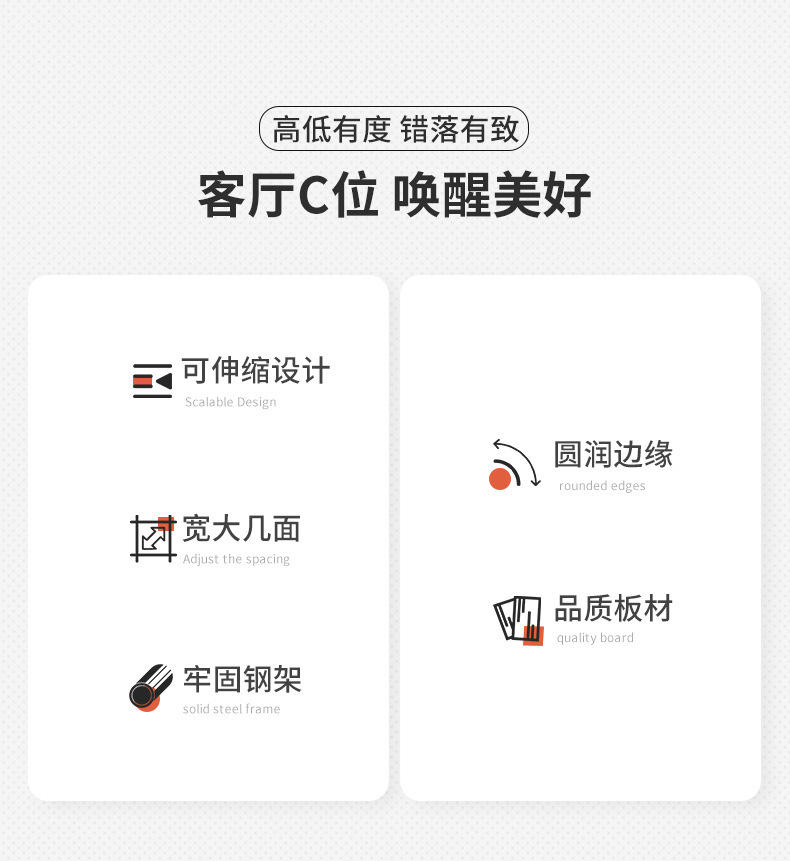 高低有度 错落有致

客厅C位 唤醒美好

可伸缩设计
Scalable Design

宽大几面
Adjust the spacing

牢固钢架
solid steel frame

圆润边缘
rounded edges

品质板材
quality board